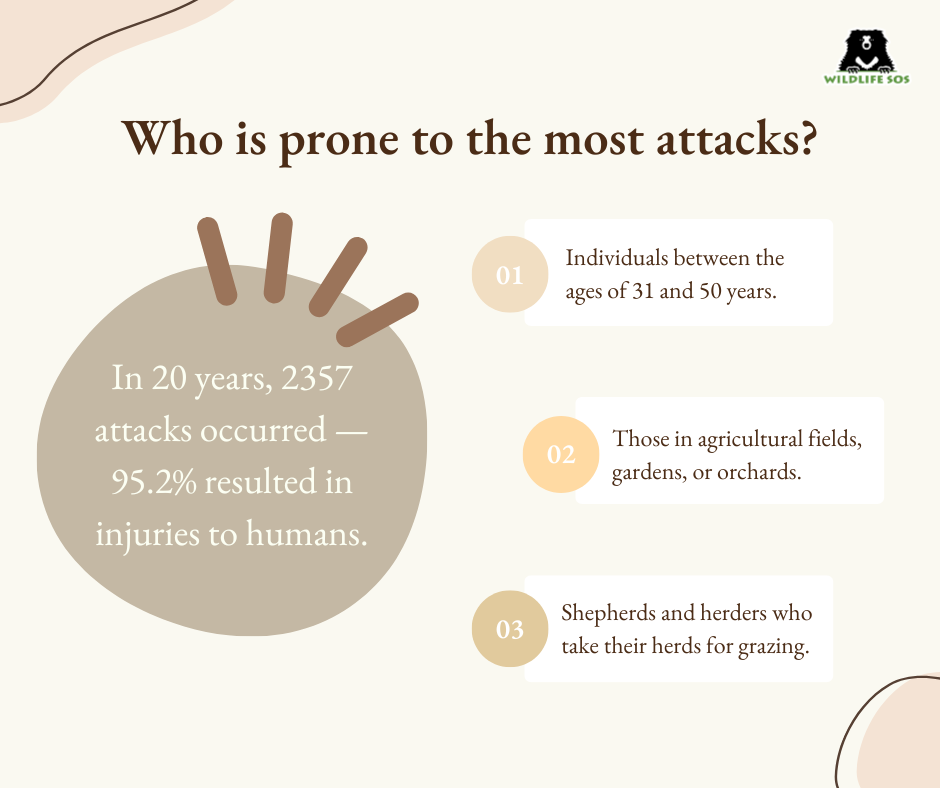 WILDLIFE SOS

Who is prone to the most attacks?

In 20 years, 2357 attacks occurred — 95.2% resulted in injuries to humans.

01 Individuals between the ages of 31 and 50 years.

02 Those in agricultural fields, gardens, or orchards.

03 Shepherds and herders who take their herds for grazing.