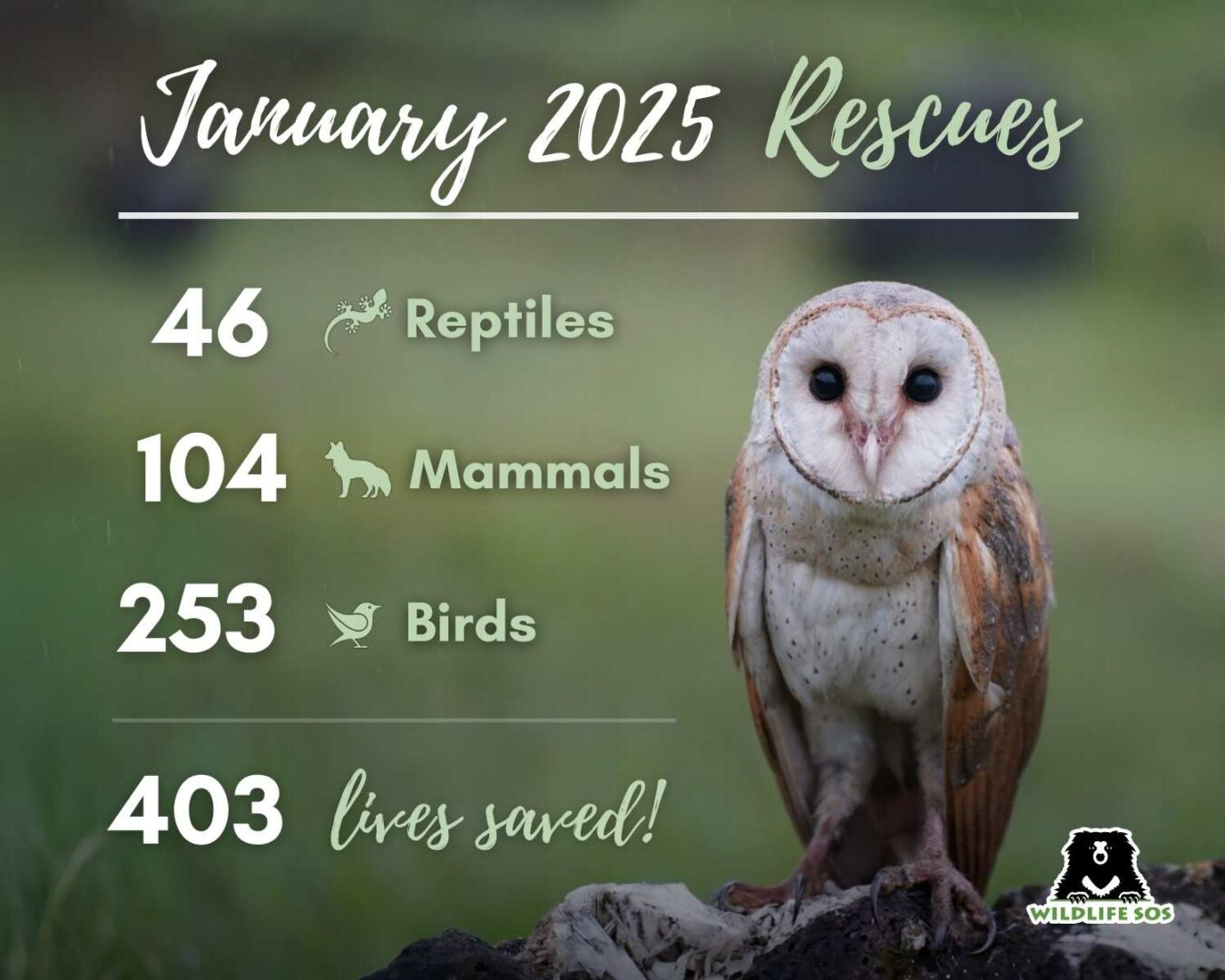 January 2025 Rescues

46 Reptiles

104 Mammals

253 Birds

403 lives saved!

WILDLIFE SOS