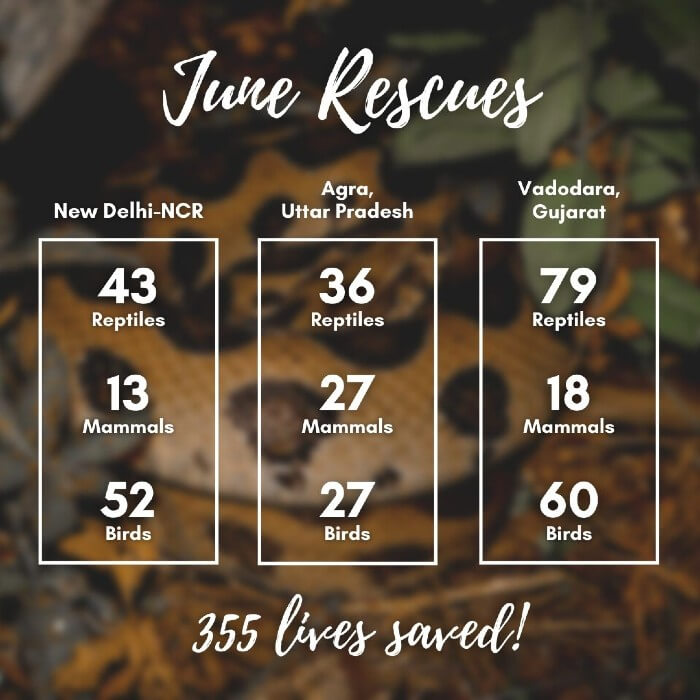 June Rescues

New Delhi-NCR

43
Reptiles

13
Mammals

52
Birds

Agra,
Uttar Pradesh

36
Reptiles

27
Mammals

27
Birds

Vadodara,
Gujarat

79
Reptiles

18
Mammals

60
Birds

355 lives saved!