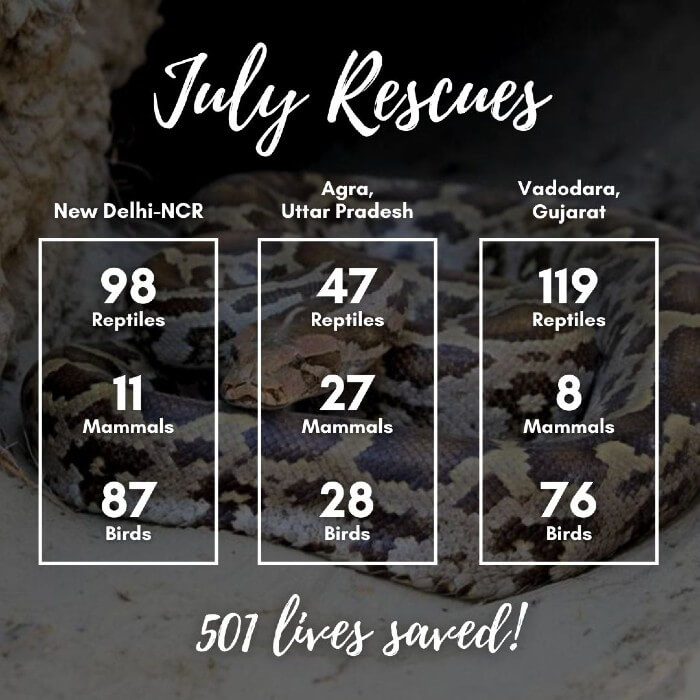 July Rescues

New Delhi-NCR

98
Reptiles

11
Mammals

87
Birds

Agra,
Uttar Pradesh

47
Reptiles

27
Mammals

28
Birds

Vadodara,
Gujarat

119
Reptiles

8
Mammals

76
Birds

501 lives saved!